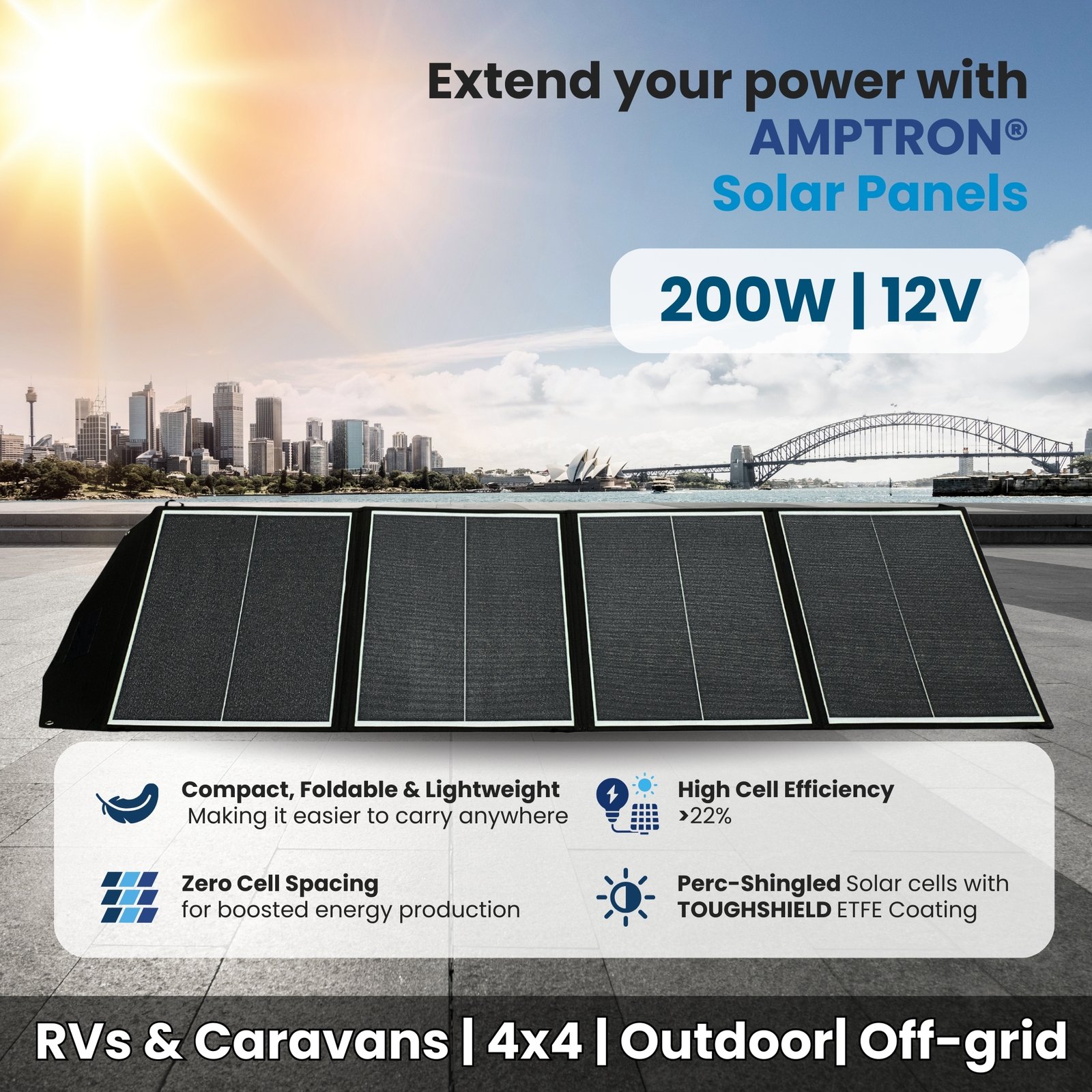 Extend your power with
AMPTRON®
Solar Panels

200W | 12V

Compact, Foldable & Lightweight
Making it easier to carry anywhere

High Cell Efficiency
>22%

Zero Cell Spacing
for boosted energy production

Perc-Shingled Solar cells with TOUGHSHIELD ETFE Coating

RVs & Caravans | 4x4 | Outdoor| Off-grid